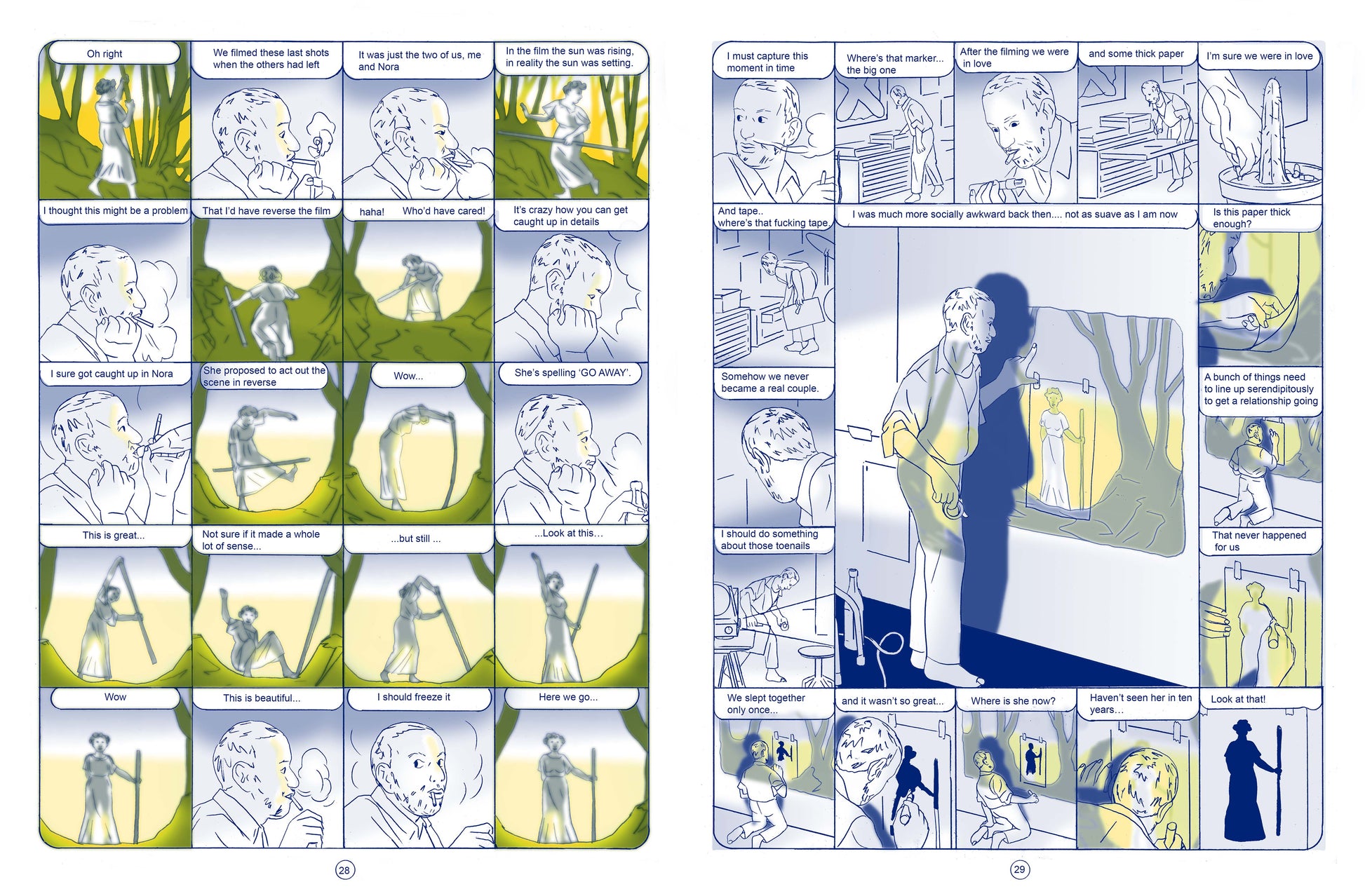 Oh right

We filmed these last shots when the others had left

It was just the two of us, me and Nora

In the film the sun was rising, in reality the sun was setting.

I thought this might be a problem

That I'd have reverse the film

haha! Who'd have cared!

It's crazy how you can get caught up in details

I sure got caught up in Nora

She proposed to act out the scene in reverse

Wow...

She's spelling 'GO AWAY'.

This is great...

Not sure if it made a whole lot of sense...

...but still ...

...Look at this...

Wow

This is beautiful...

I should freeze it

Here we go...

28

I must capture this moment in time

Where's that marker... the big one

After the filming we were in love

and some thick paper

I'm sure we were in love

And tape.. where's that fucking tape.

I was much more socially awkward back then.... not as suave as I am now

Is this paper thick enough?

Somehow we never became a real couple.

A bunch of things need to line up serendipitously to get a relationship going

I should do something about those toenails

That never happened for us

We slept together only once...

and it wasn't so great...

Where is she now?

Haven't seen her in ten years...

Look at that!

29