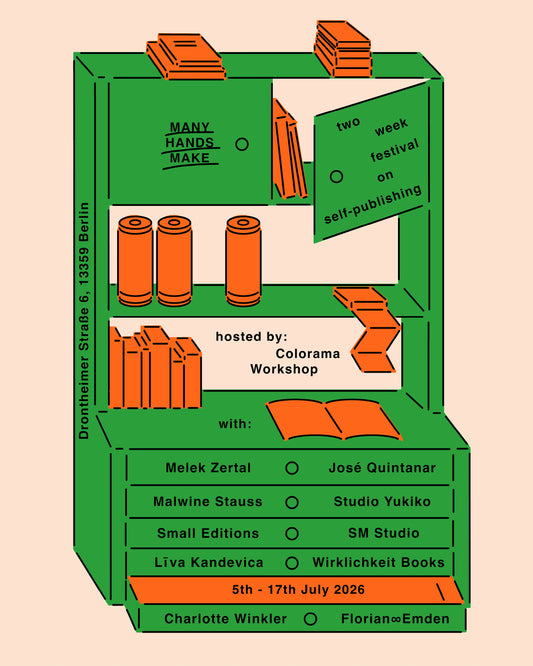 MANY HANDS MAKE

two week festival on self-publishing

Drontheimer Straße 6, 13359 Berlin

hosted by: Colorama Workshop

with:

Melek Zertal José Quintanar

Malwine Stauss Studio Yukiko

Small Editions SM Studio

Līva Kandevica Wirklichkeit Books

5th - 17th July 2026

Charlotte Winkler Florian∞Emden